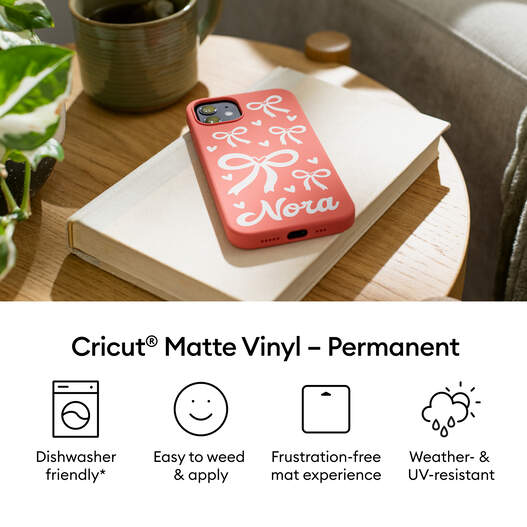 Nora

Cricut® Matte Vinyl – Permanent

Dishwasher friendly*

Easy to weed & apply

Frustration-free mat experience

Weather- & UV-resistant