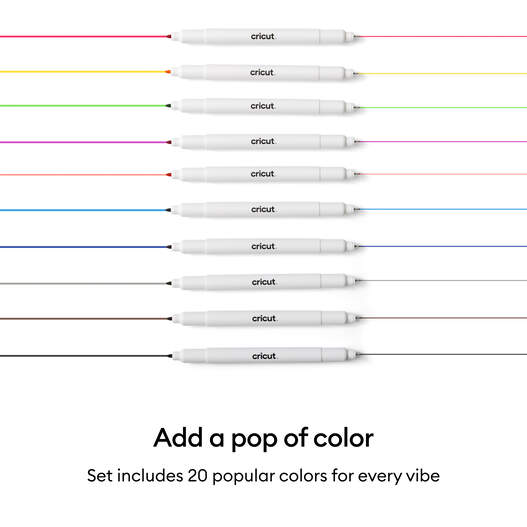 cricut

cricut

cricut

cricut

cricut

cricut

cricut

cricut

cricut

cricut

Add a pop of color

Set includes 20 popular colors for every vibe