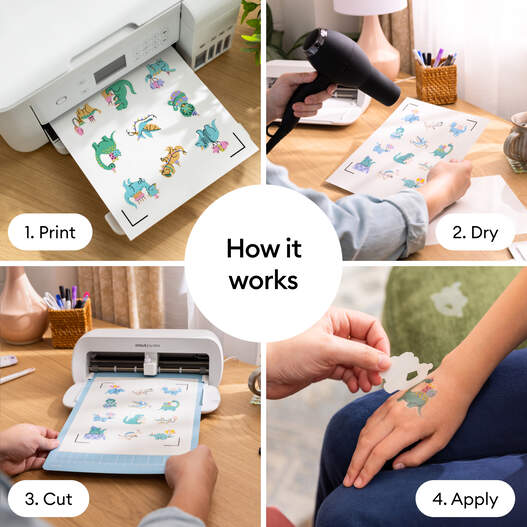 1. Print

2. Dry

How it works

3. Cut

4. Apply