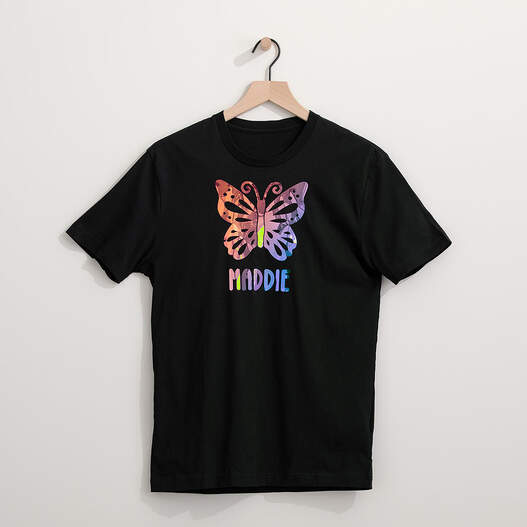 MADDIE