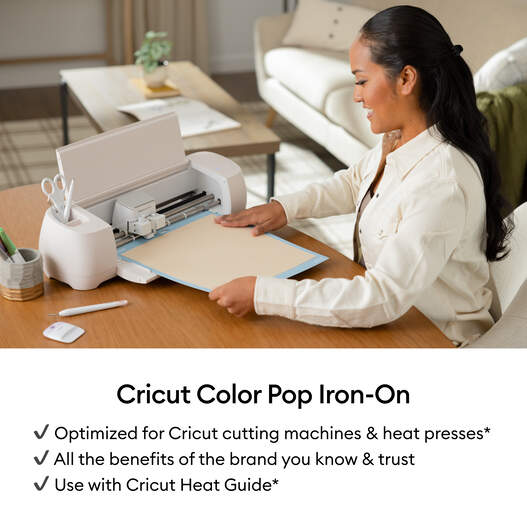 Cricut Color Pop Iron-On

✓ Optimized for Cricut cutting machines & heat presses*
✓ All the benefits of the brand you know & trust
✓ Use with Cricut Heat Guide*