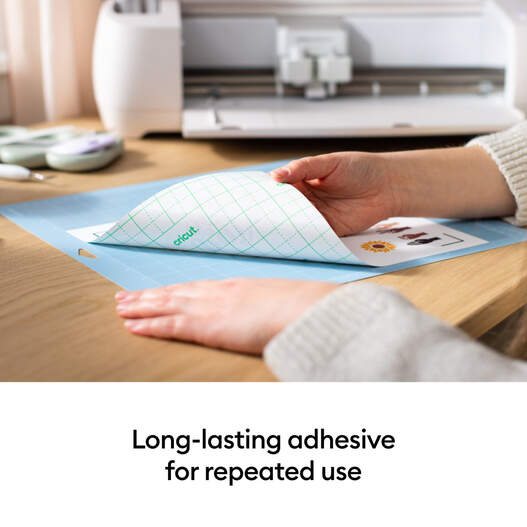 cricut

Long-lasting adhesive for repeated use