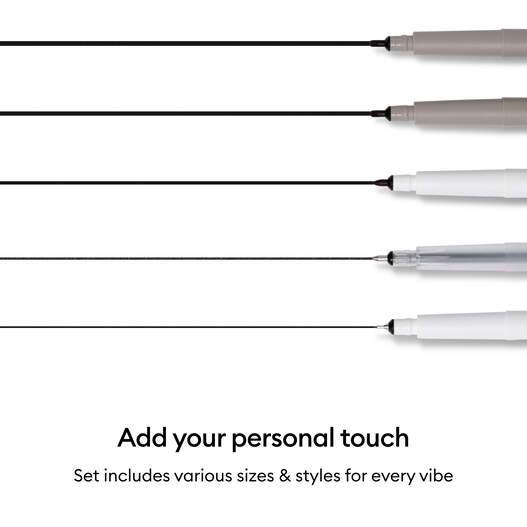 Add your personal touch

Set includes various sizes & styles for every vibe