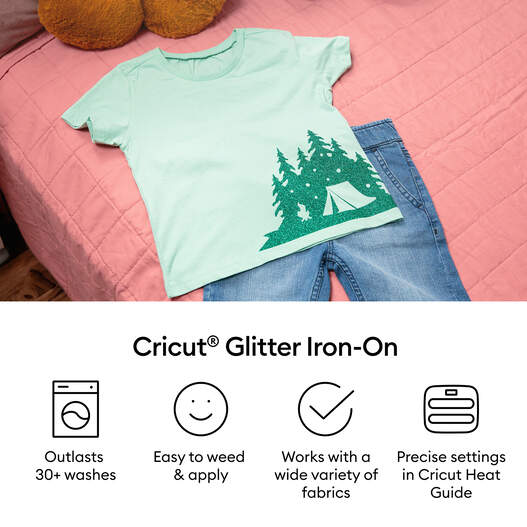 Cricut® Glitter Iron-On

Outlasts 30+ washes

Easy to weed & apply

Works with a wide variety of fabrics

Precise settings in Cricut Heat Guide