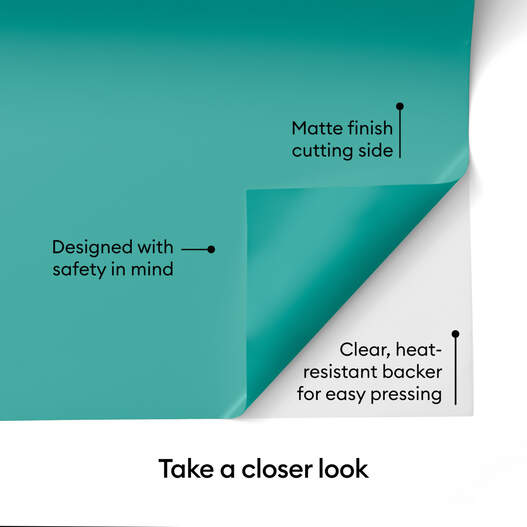 Matte finish cutting side

Designed with safety in mind

Clear, heat-resistant backer for easy pressing

Take a closer look