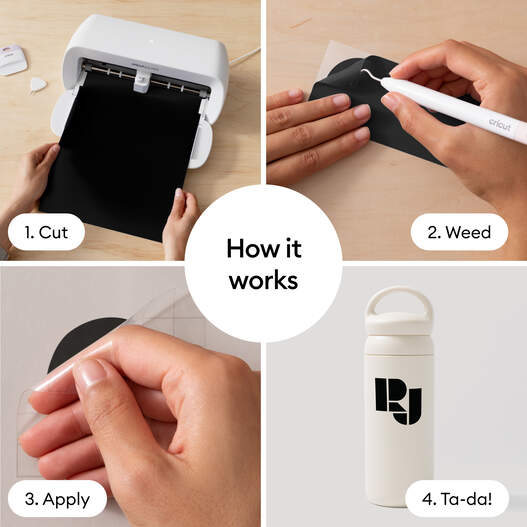 1. Cut

cricut

2. Weed

How it works

3. Apply

RJ

4. Ta-da!