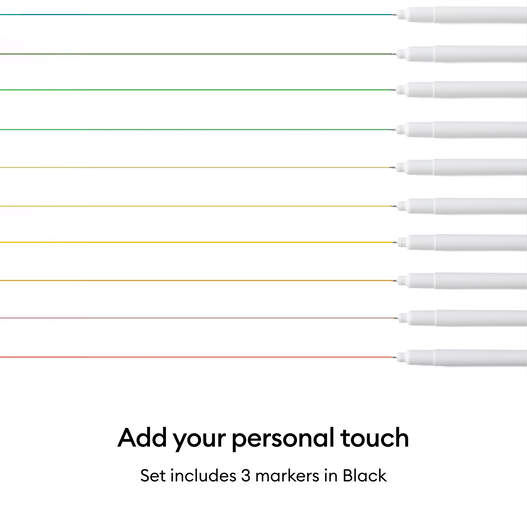 Add your personal touch

Set includes 3 markers in Black