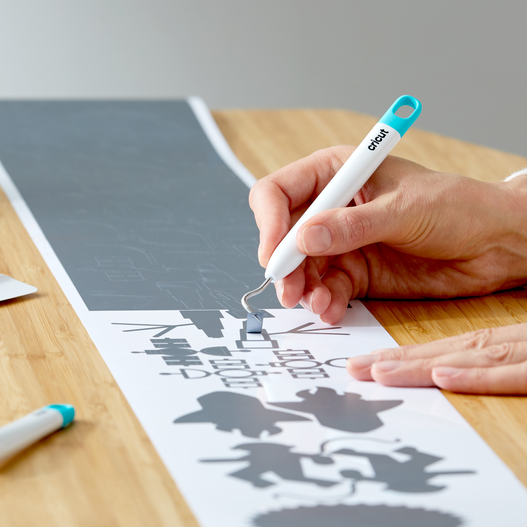 cricut