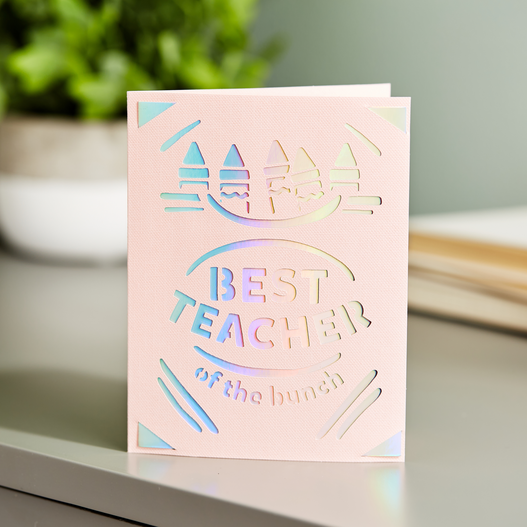 BEST TEACHER
of the bunch