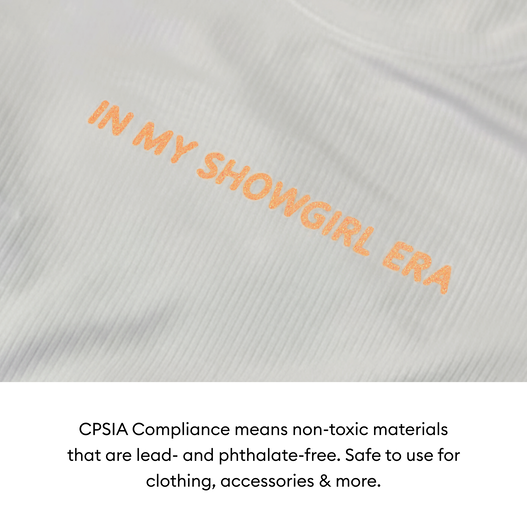 IN MY SHOWGIRL ERA

CPSIA Compliance means non-toxic materials that are lead- and phthalate-free. Safe to use for clothing, accessories & more.