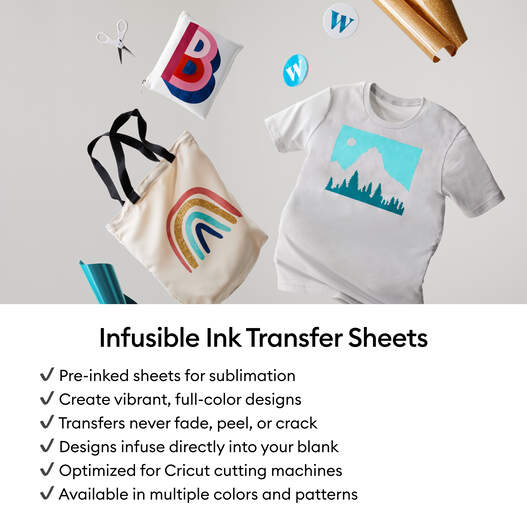 B

W

W

Infusible Ink Transfer Sheets

✓ Pre-inked sheets for sublimation
✓ Create vibrant, full-color designs
✓ Transfers never fade, peel, or crack
✓ Designs infuse directly into your blank
✓ Optimized for Cricut cutting machines
✓ Available in multiple colors and patterns