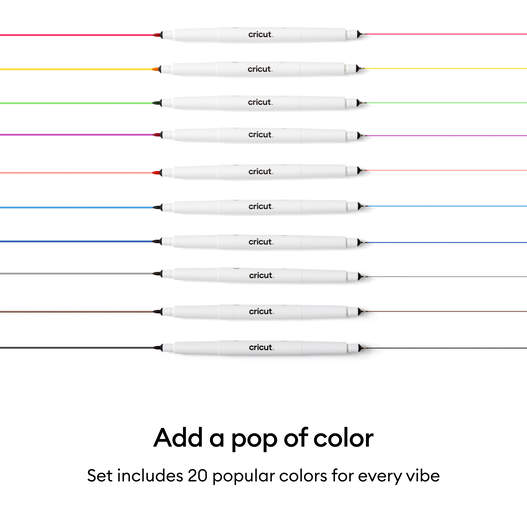 cricut
cricut
cricut
cricut
cricut
cricut
cricut
cricut
cricut
cricut

Add a pop of color

Set includes 20 popular colors for every vibe