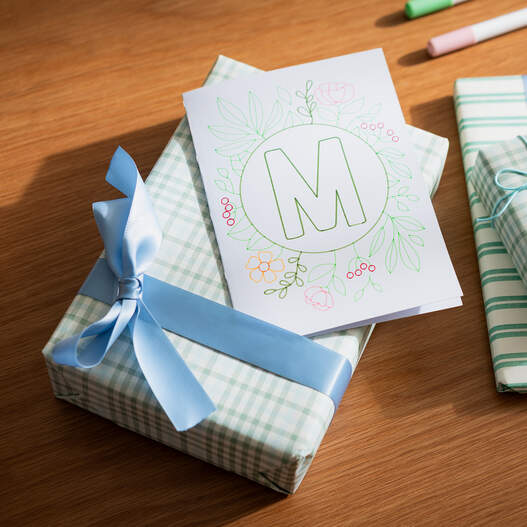 M