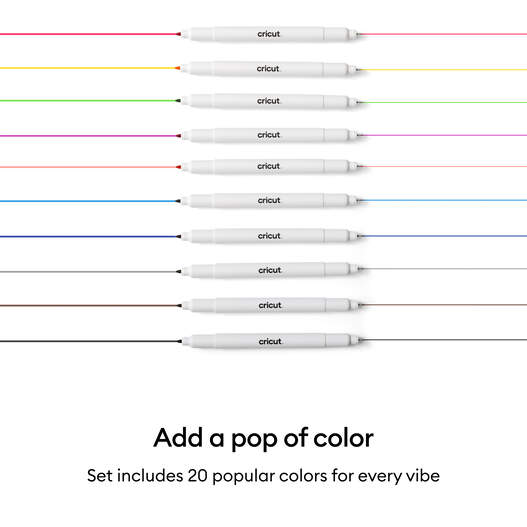 cricut

cricut

cricut

cricut

cricut

cricut

cricut

cricut

cricut

cricut

Add a pop of color

Set includes 20 popular colors for every vibe