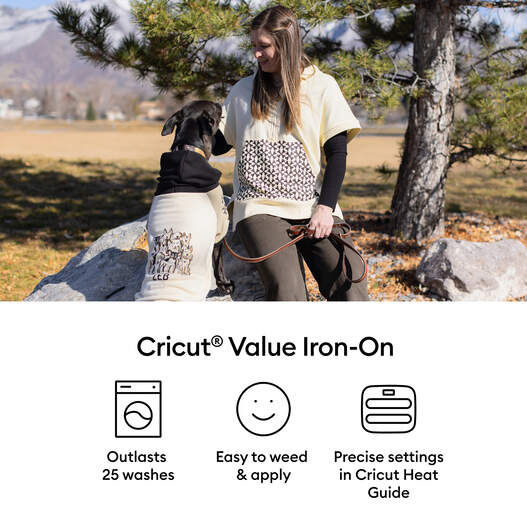 Cricut® Value Iron-On

Outlasts 25 washes

Easy to weed & apply

Precise settings in Cricut Heat Guide