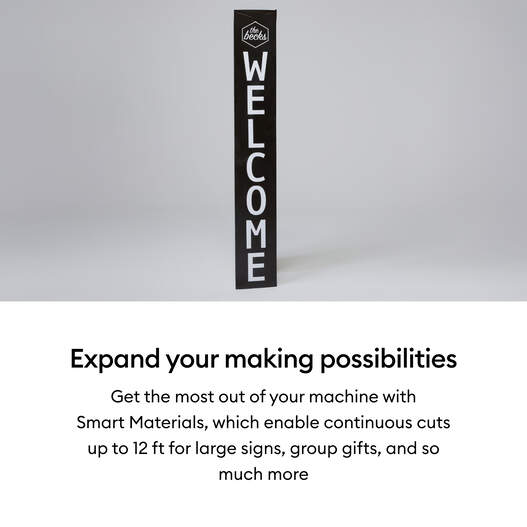 the becks

WELCOME

Expand your making possibilities

Get the most out of your machine with Smart Materials, which enable continuous cuts up to 12 ft for large signs, group gifts, and so much more