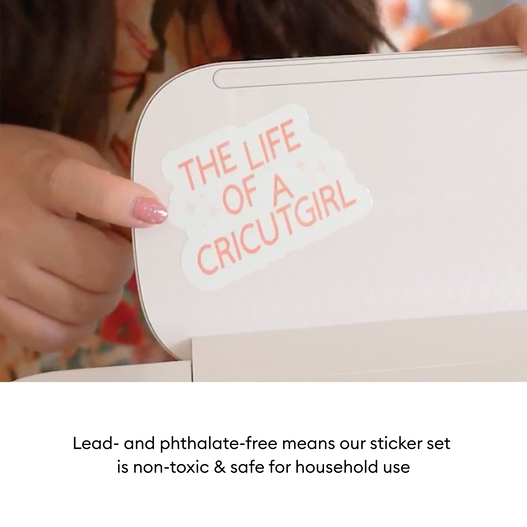 THE LIFE OF A CRICUTGIRL

Lead- and phthalate-free means our sticker set is non-toxic & safe for household use