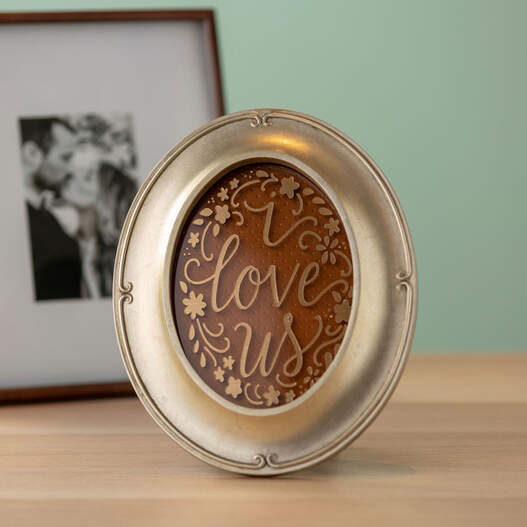 i love us