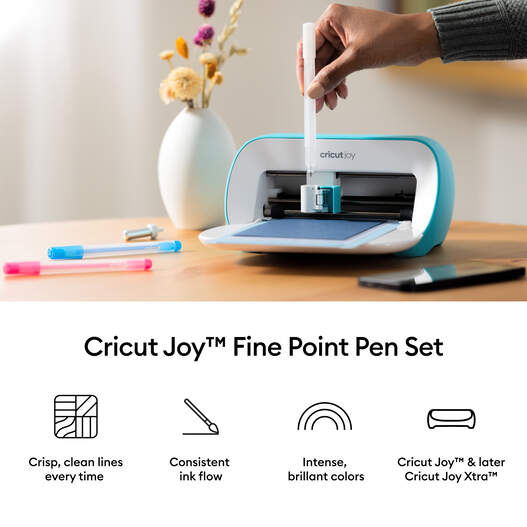 cricut joy

Cricut Joy™ Fine Point Pen Set

Crisp, clean lines every time

Consistent ink flow

Intense, brillant colors

Cricut Joy™ & later Cricut Joy Xtra™