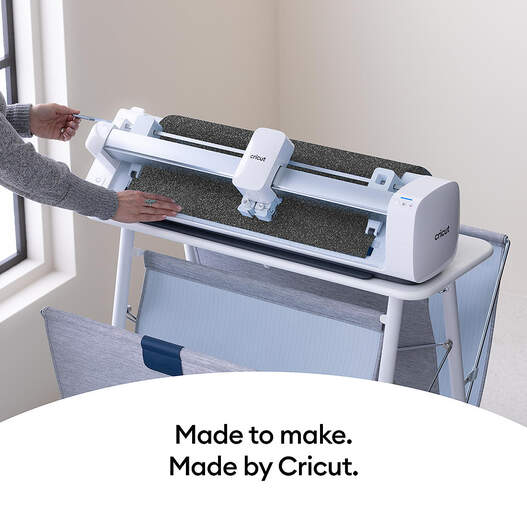 cricut

cricut

Made to make.
Made by Cricut.