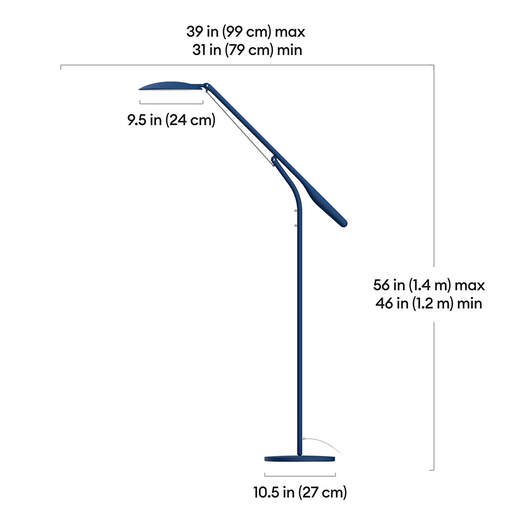 39 in (99 cm) max
31 in (79 cm) min

9.5 in (24 cm)

56 in (1.4 m) max
46 in (1.2 m) min

10.5 in (27 cm)