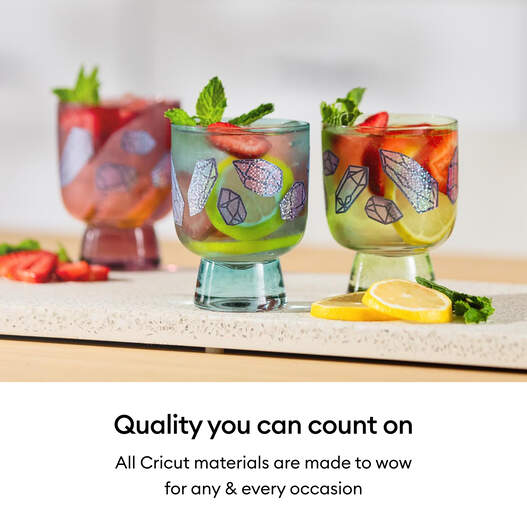 Quality you can count on

All Cricut materials are made to wow for any & every occasion