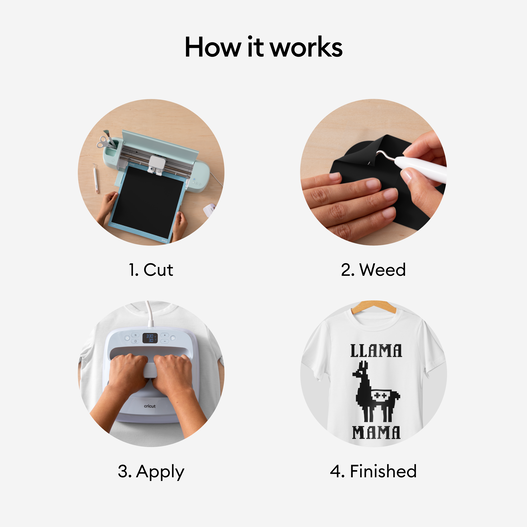 How it works

1. Cut

2. Weed

cricut

3. Apply

LLAMA
MAMA

4. Finished