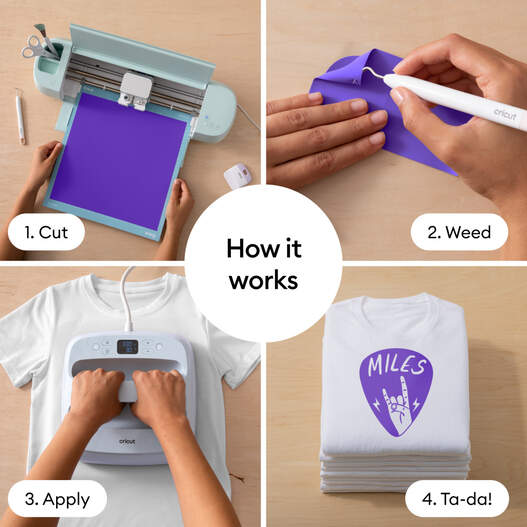 1. Cut

cricut

2. Weed

How it works

cricut

3. Apply

MILES

4. Ta-da!