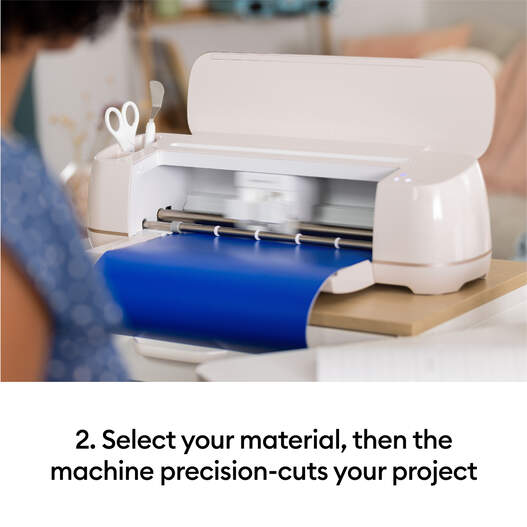 2. Select your material, then the machine precision-cuts your project