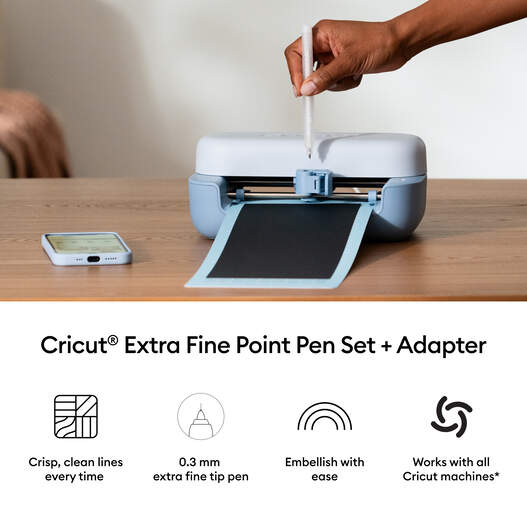 Cricut® Extra Fine Point Pen Set + Adapter

Crisp, clean lines every time

0.3 mm extra fine tip pen

Embellish with ease

Works with all Cricut machines*