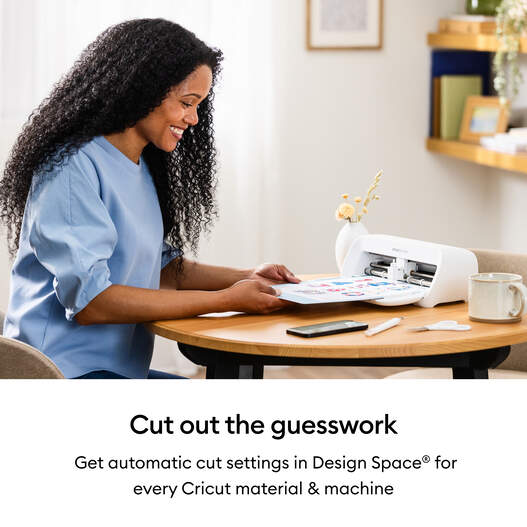 Cut out the guesswork

Get automatic cut settings in Design Space® for every Cricut material & machine