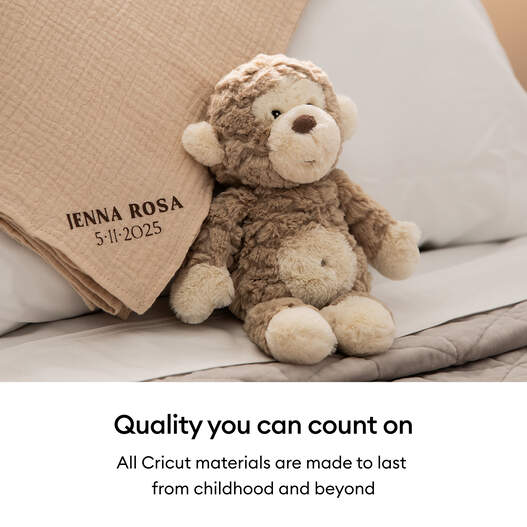 JENNA ROSA
5·11·2025

Quality you can count on

All Cricut materials are made to last from childhood and beyond