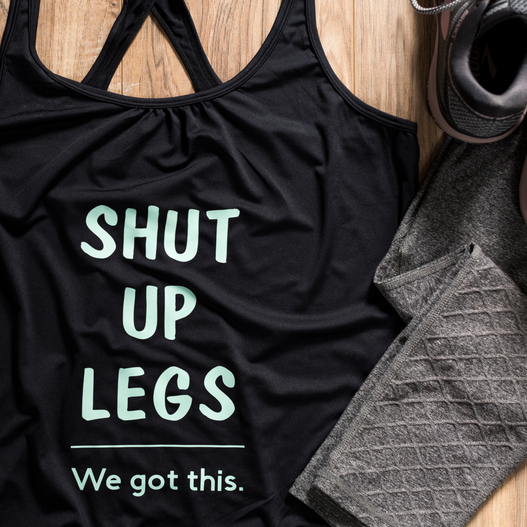 SHUT
UP
LEGS

We got this.