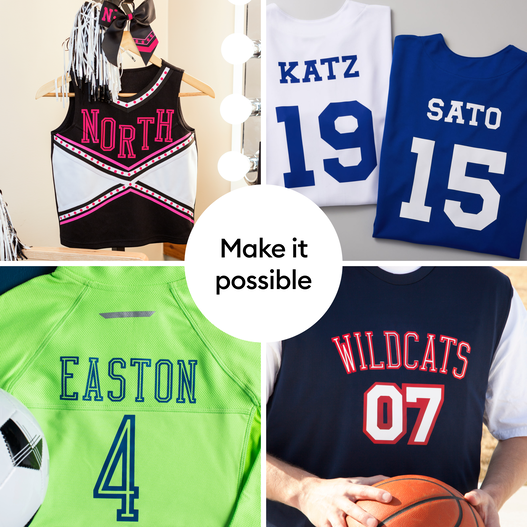 NORTH

KATZ
19

SATO
15

Make it possible

EASTON
4

WILDCATS
07