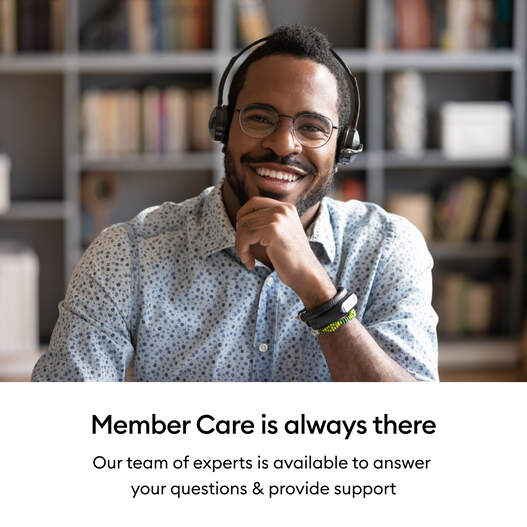 Member Care is always there

Our team of experts is available to answer your questions & provide support