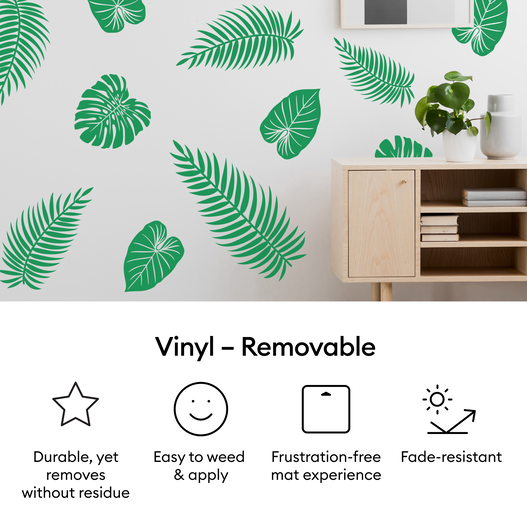 Vinyl – Removable

Durable, yet removes without residue

Easy to weed & apply

Frustration-free mat experience

Fade-resistant