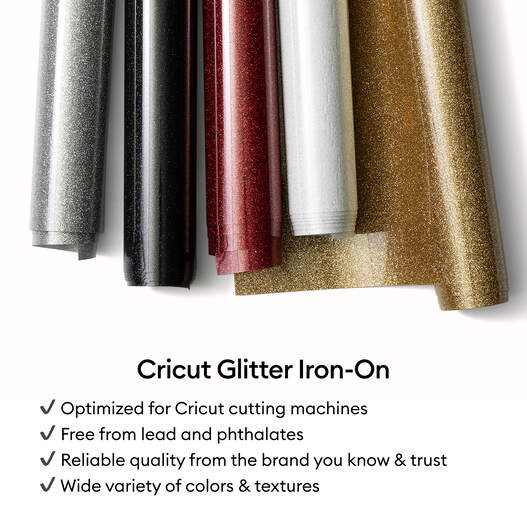 Cricut Glitter Iron-On

✓ Optimized for Cricut cutting machines
✓ Free from lead and phthalates
✓ Reliable quality from the brand you know & trust
✓ Wide variety of colors & textures