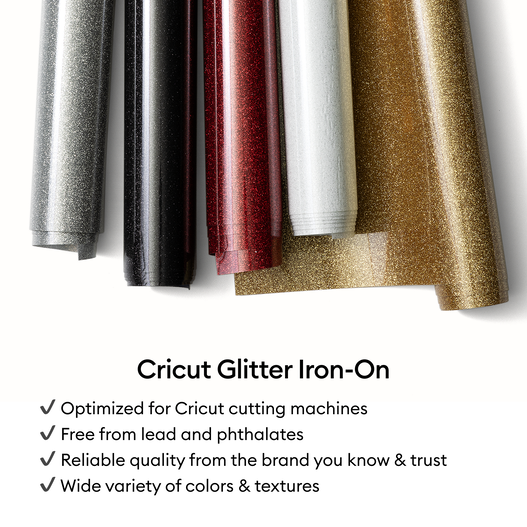 Cricut Glitter Iron-On

✓ Optimized for Cricut cutting machines
✓ Free from lead and phthalates
✓ Reliable quality from the brand you know & trust
✓ Wide variety of colors & textures