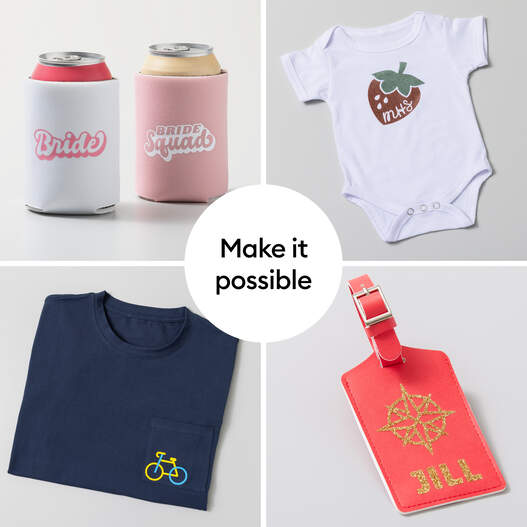 Bride

BRIDE Squad

MHS

Make it possible

JILL