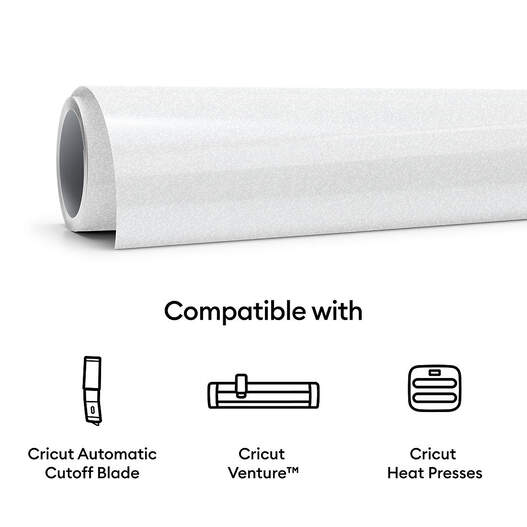 Compatible with

Cricut Automatic Cutoff Blade

Cricut Venture™

Cricut Heat Presses