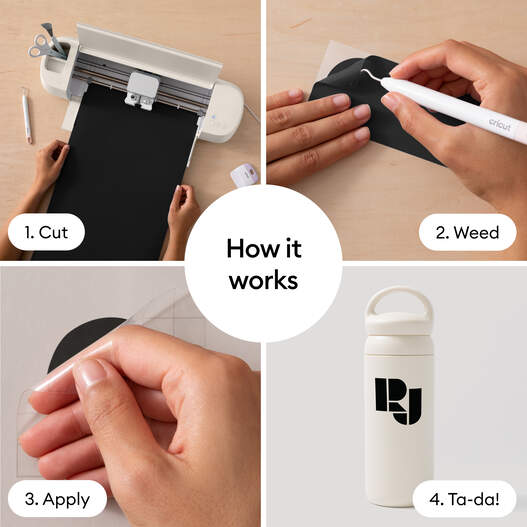 1. Cut

cricut

2. Weed

How it works

3. Apply

RJ

4. Ta-da!