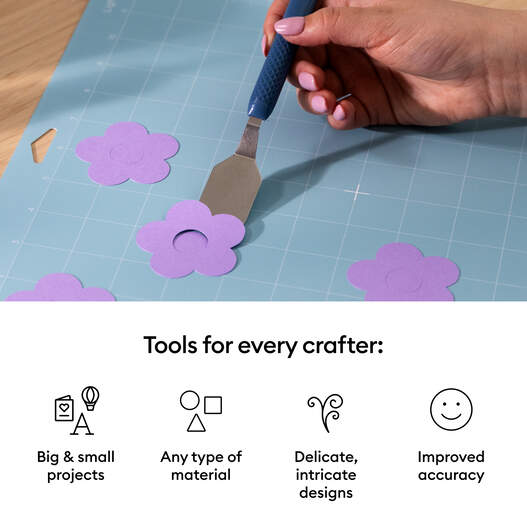 Tools for every crafter:

Big & small projects

Any type of material

Delicate, intricate designs

Improved accuracy