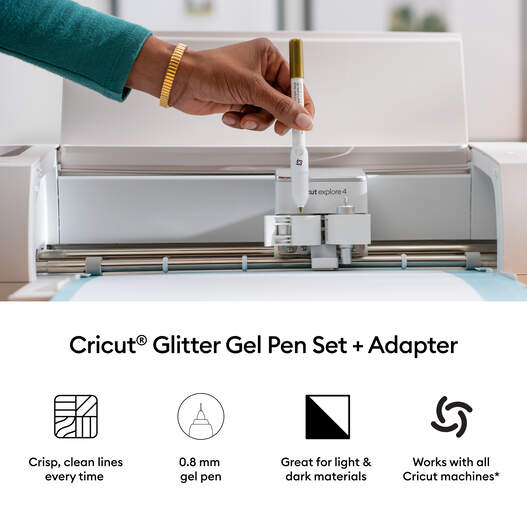 cut explore 4

Cricut® Glitter Gel Pen Set + Adapter

Crisp, clean lines every time

0.8 mm gel pen

Great for light & dark materials

Works with all Cricut machines*