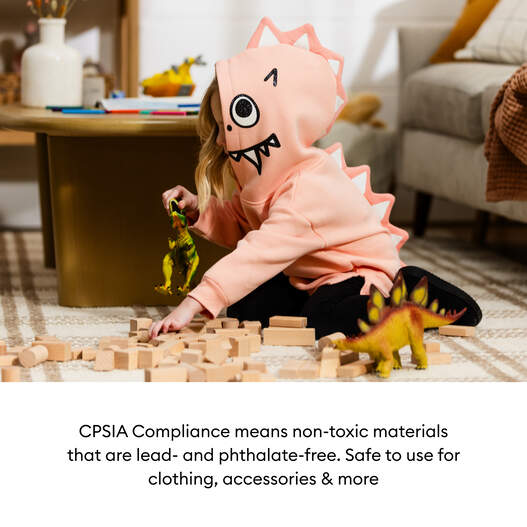 CPSIA Compliance means non-toxic materials that are lead- and phthalate-free. Safe to use for clothing, accessories & more