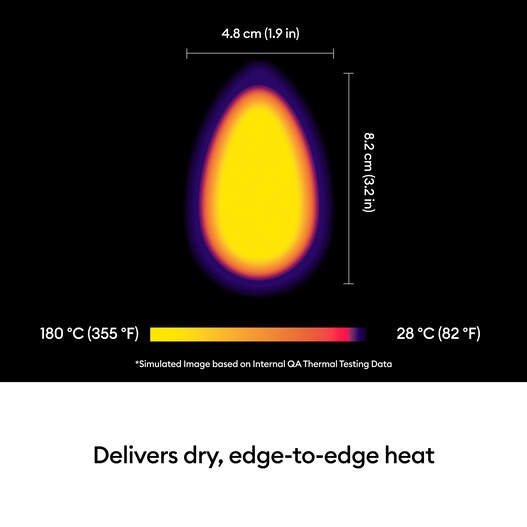 4.8 cm (1.9 in)

8.2 cm (3.2 in)

180 °C (355 °F)

28 °C (82 °F)

*Simulated Image based on Internal QA Thermal Testing Data

Delivers dry, edge-to-edge heat