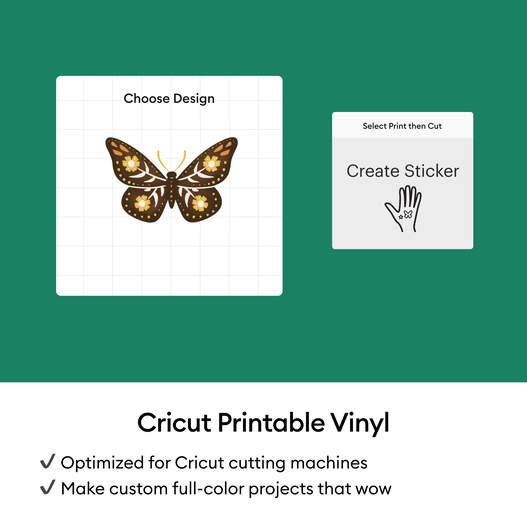 Choose Design

Select Print then Cut

Create Sticker

Cricut Printable Vinyl

✓ Optimized for Cricut cutting machines
✓ Make custom full-color projects that wow