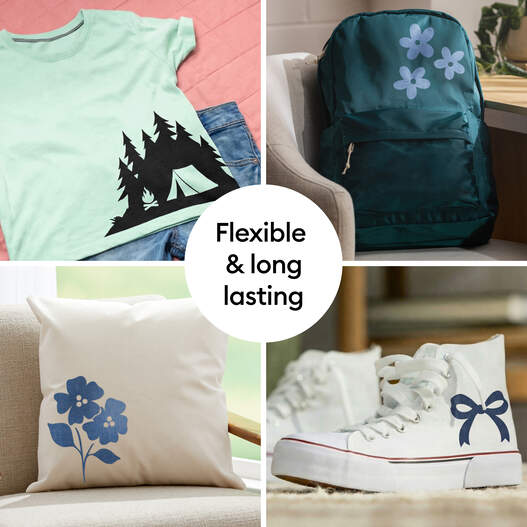 Flexible & long lasting