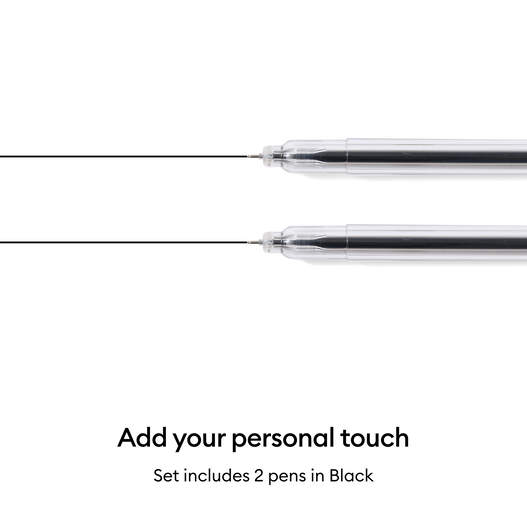 Add your personal touch

Set includes 2 pens in Black