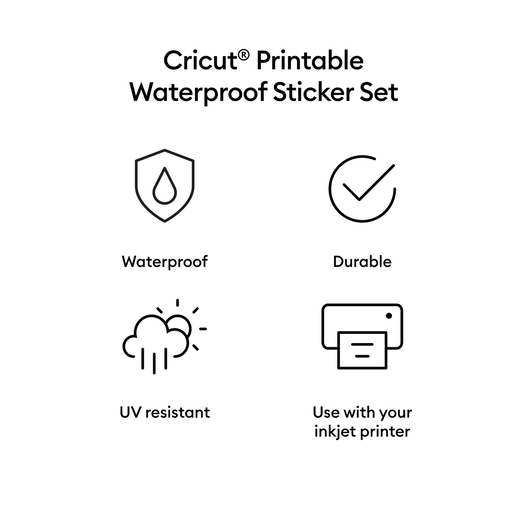 Cricut® Printable Waterproof Sticker Set

Waterproof

Durable

UV resistant

Use with your inkjet printer