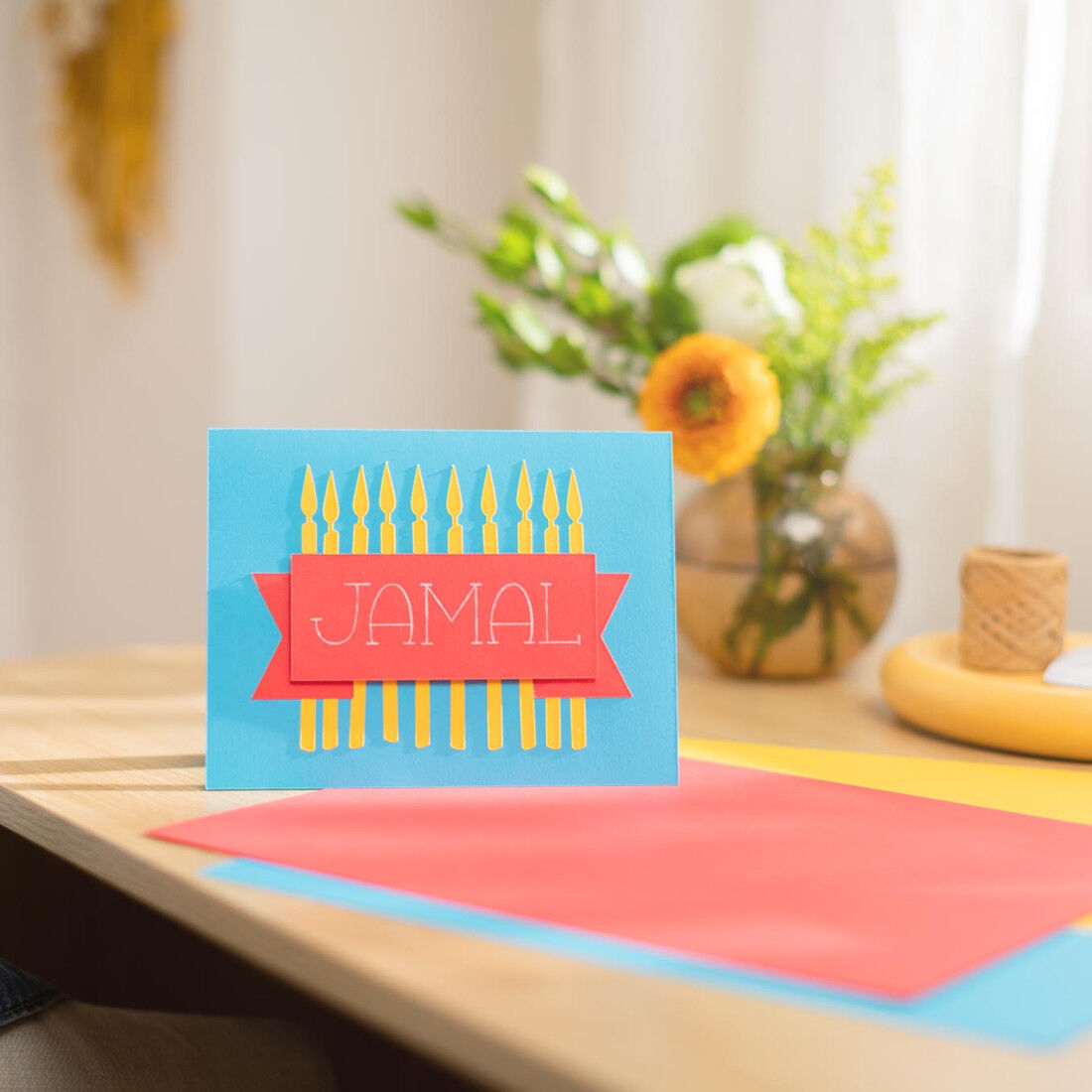 JAMAL